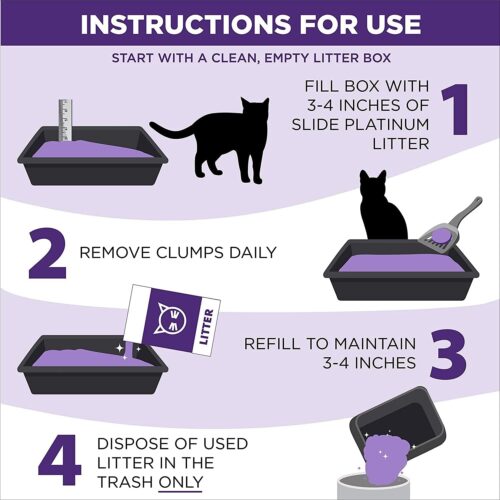 INSTRUCTIONS FOR USE

START WITH A CLEAN, EMPTY LITTER BOX

FILL BOX WITH 3-4 INCHES OF SLIDE PLATINUM LITTER 1

2 REMOVE CLUMPS DAILY

LITTER

REFILL TO MAINTAIN 3-4 INCHES 3

4 DISPOSE OF USED LITTER IN THE TRASH ONLY